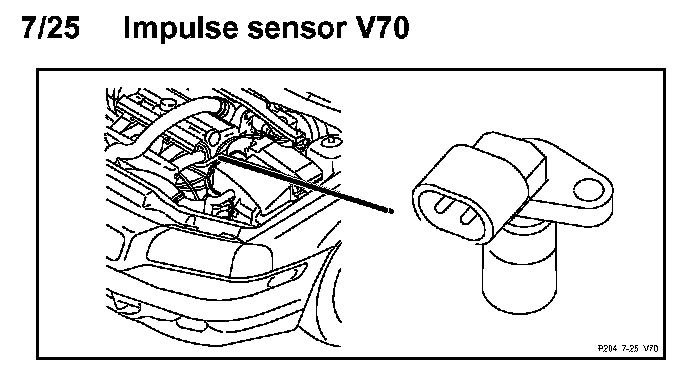 7/25 Impulse sensor V70

P204 7-25 V70