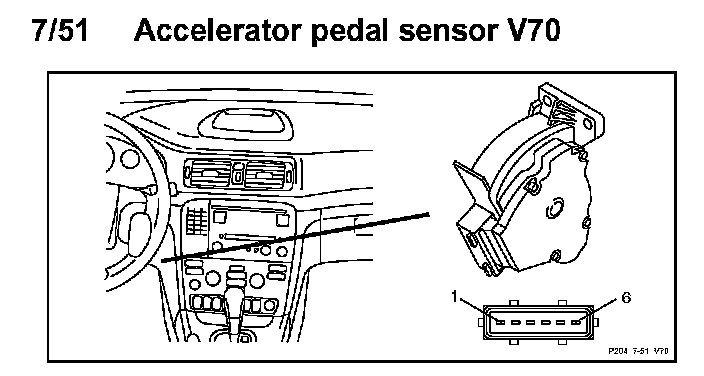 7/51 Accelerator pedal sensor V70

1

6

P204 7-51 V70