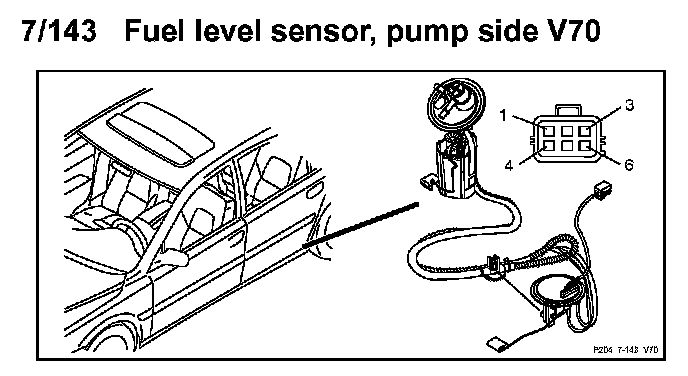 7/143 Fuel level sensor, pump side V70

1
3
4
6

P204 7-143 V70