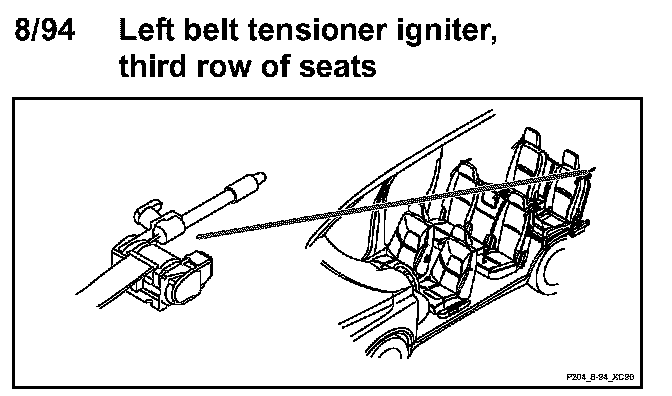 8/94 Left belt tensioner igniter, third row of seats

P204_8-94_XC90