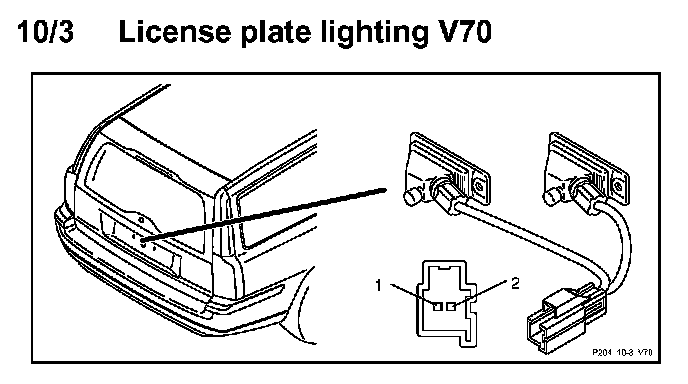 10/3 License plate lighting V70

1
2
P204 10-3 V70