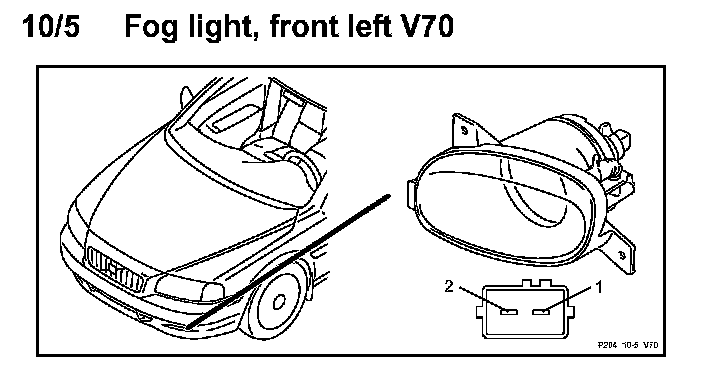 10/5 Fog light, front left V70

2

1

P204 10-5 V70