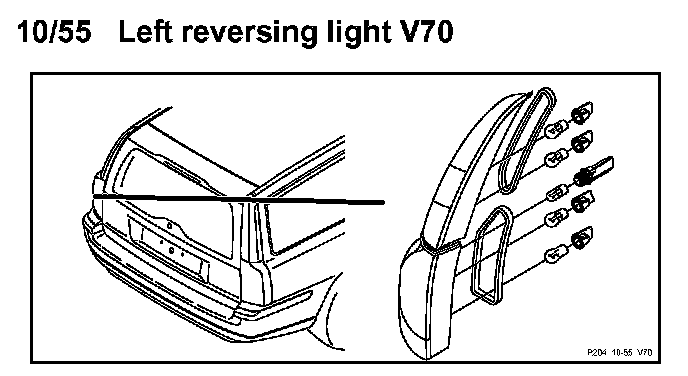 10/55 Left reversing light V70

P204 10-55 V70