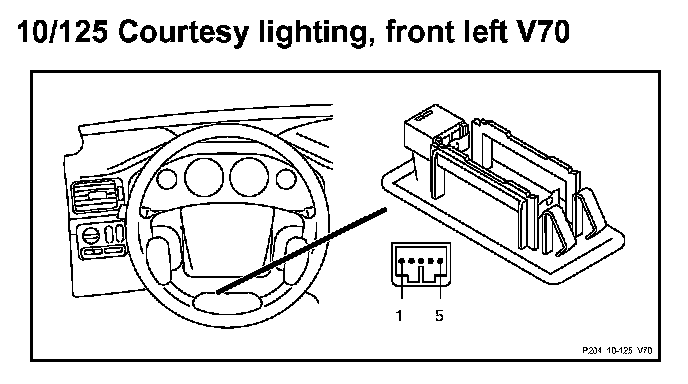 10/125 Courtesy lighting, front left V70

1 5

P204 10-125 V70