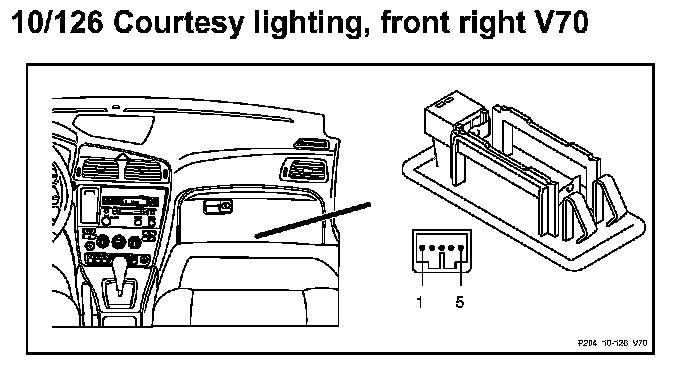 10/126 Courtesy lighting, front right V70

1 5

P204 10-126 V70