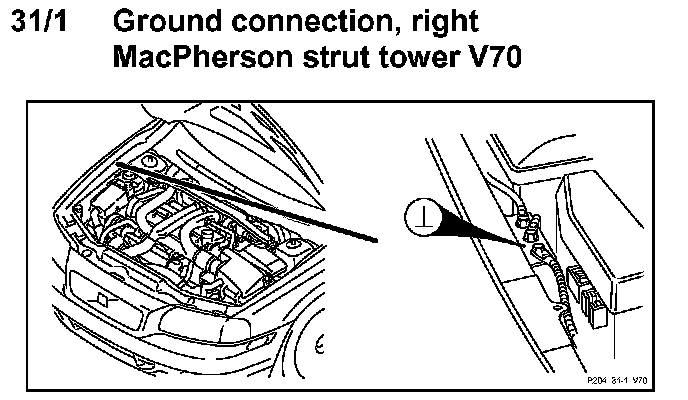 31/1 Ground connection, right MacPherson strut tower V70

$\perp$

P204 31-1 V70