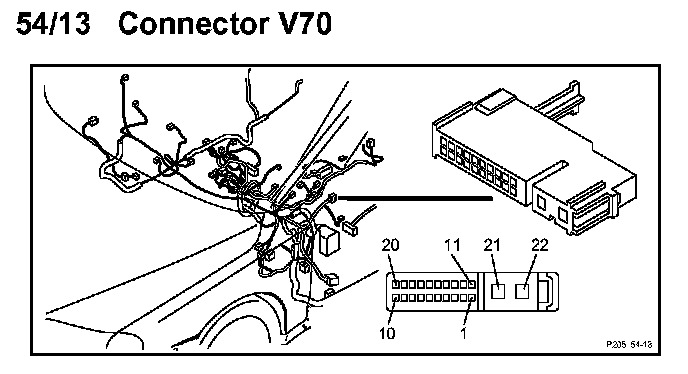 54/13 Connector V70

20
11
21
22
10
1

P205 54-13