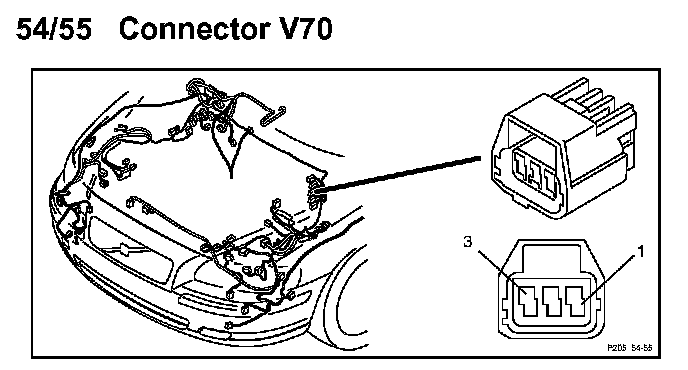 54/55 Connector V70

3

1

P205 54-55