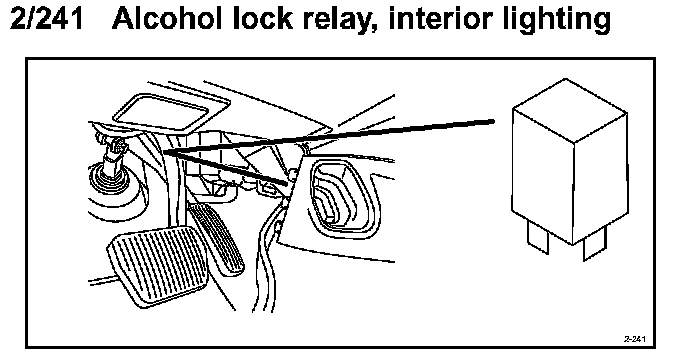 2/241 Alcohol lock relay, interior lighting

2-241