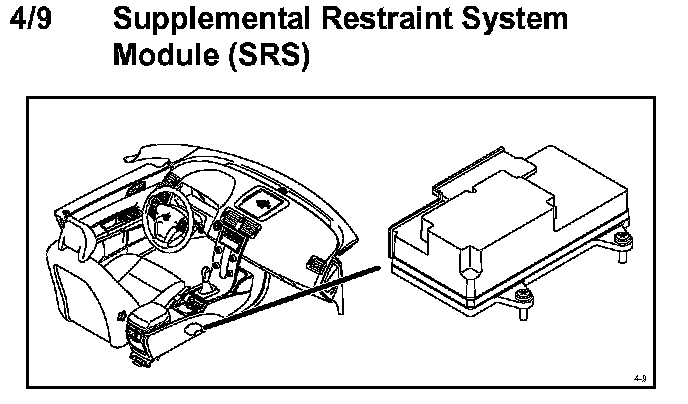 4/9 Supplemental Restraint System Module (SRS)

4-9