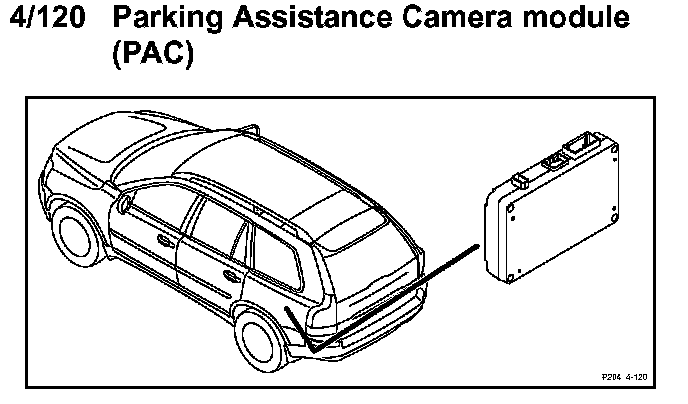 4/120 Parking Assistance Camera module (PAC)

P204 4-120