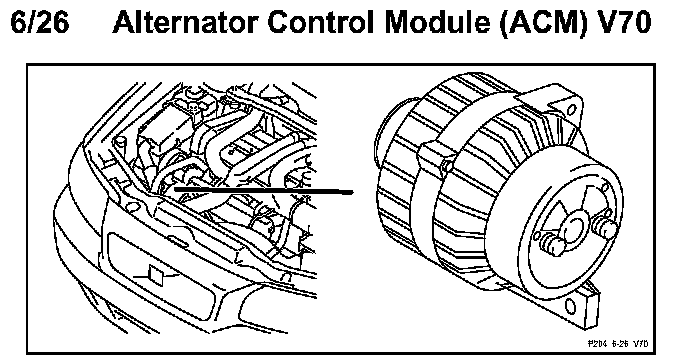 6/26 Alternator Control Module (ACM) V70

P204 6-26 V70