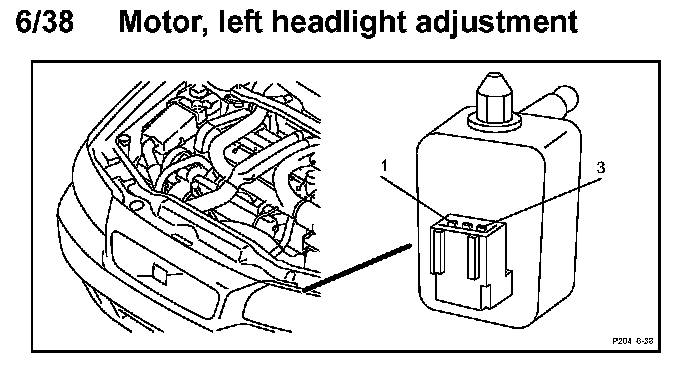 6/38 Motor, left headlight adjustment

1

3

P204 6-38