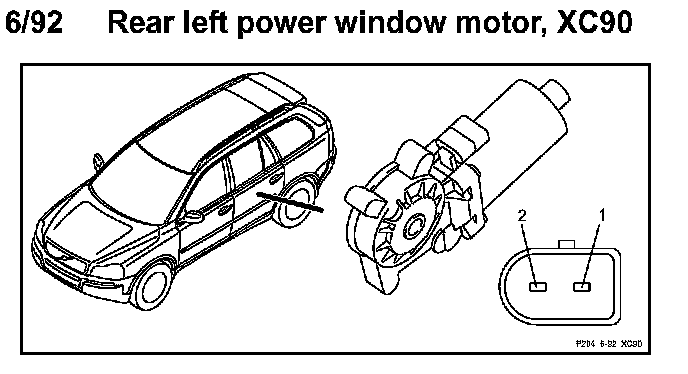 6/92 Rear left power window motor, XC90

2

1

P204 6-92 XC90