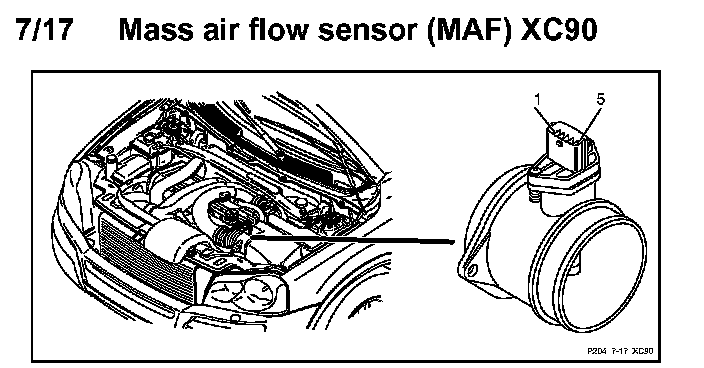 7/17 Mass air flow sensor (MAF) XC90

1
5

P204 7-17 XC90