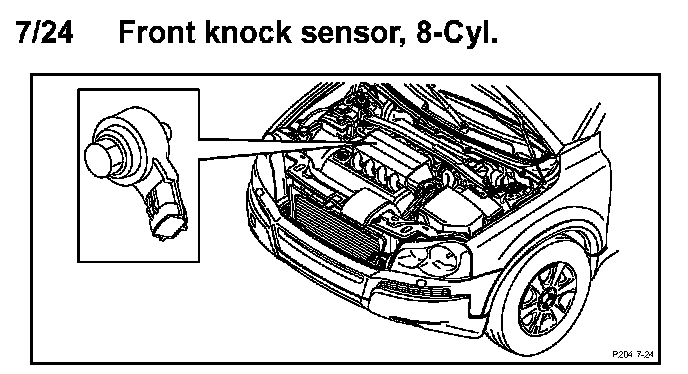 7/24 Front knock sensor, 8-Cyl.

P204 7-24