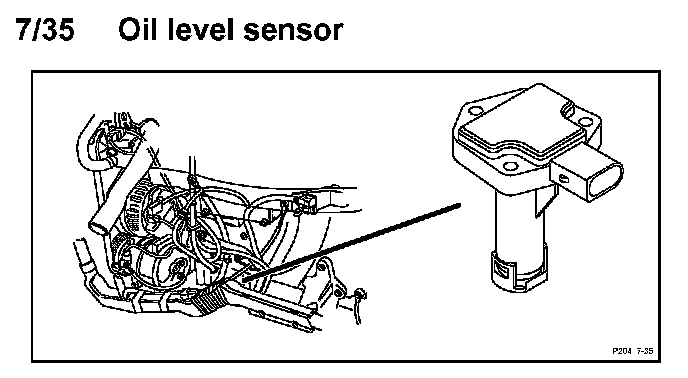 7/35 Oil level sensor

P204 7-35