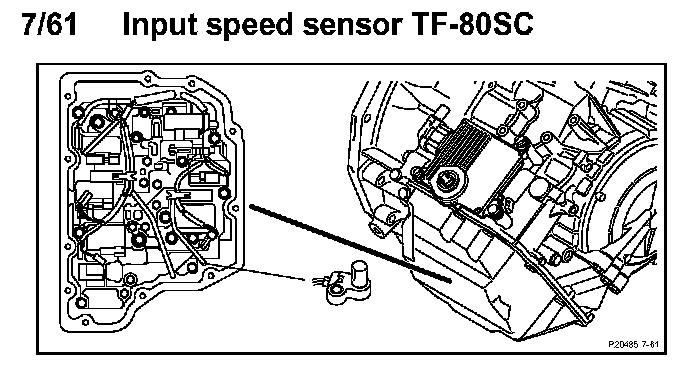 7/61 Input speed sensor TF-80SC

P20485 7-61