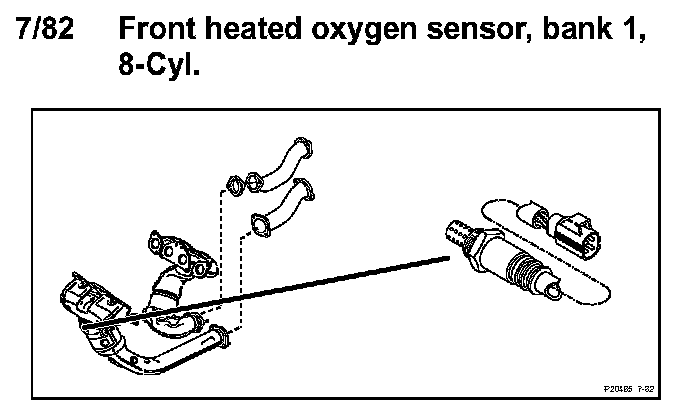 7/82 Front heated oxygen sensor, bank 1, 8-Cyl.

P20485 7-82