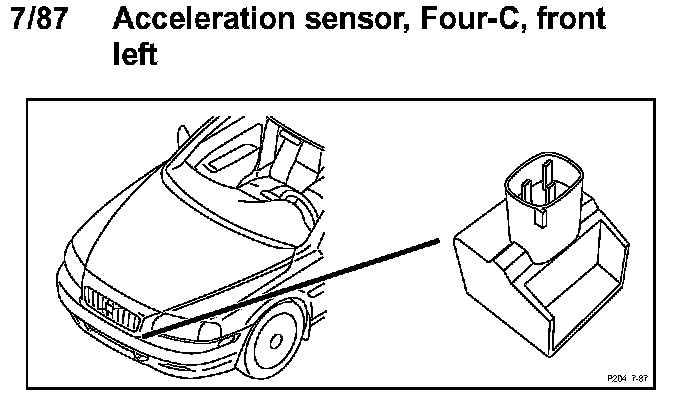 7/87 Acceleration sensor, Four-C, front left

P204 7-87