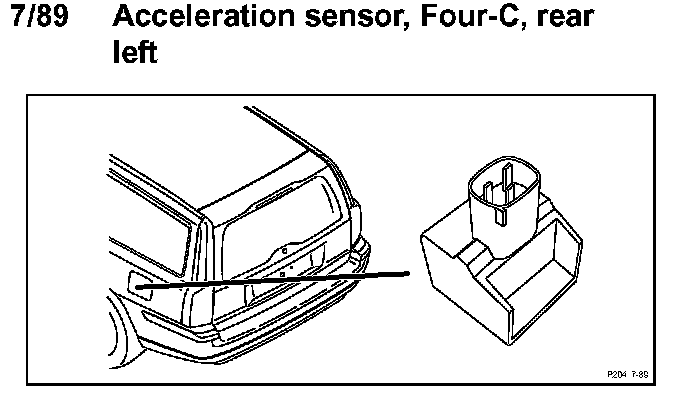 7/89 Acceleration sensor, Four-C, rear left

P204 7-89