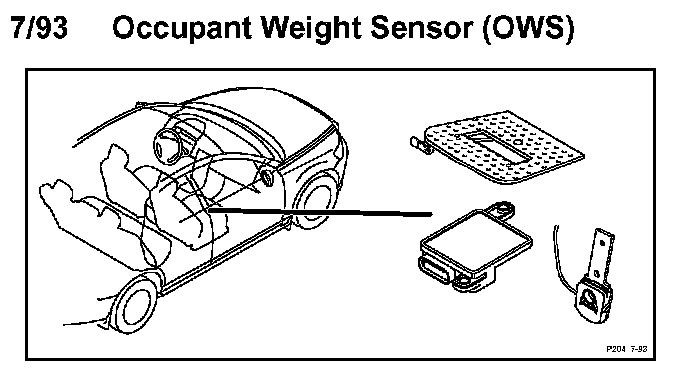 7/93 Occupant Weight Sensor (OWS)

P204 7-93