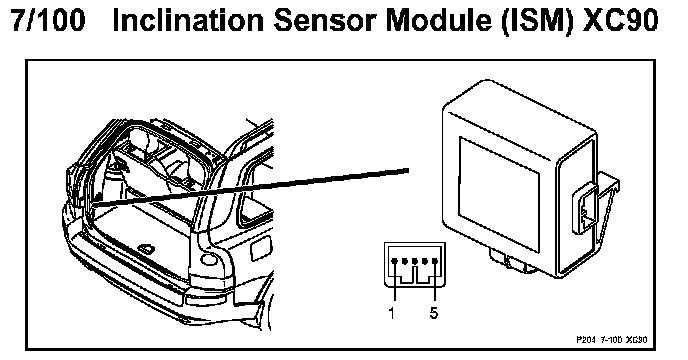 7/100 Inclination Sensor Module (ISM) XC90

1 5

P204 7-100 XC90