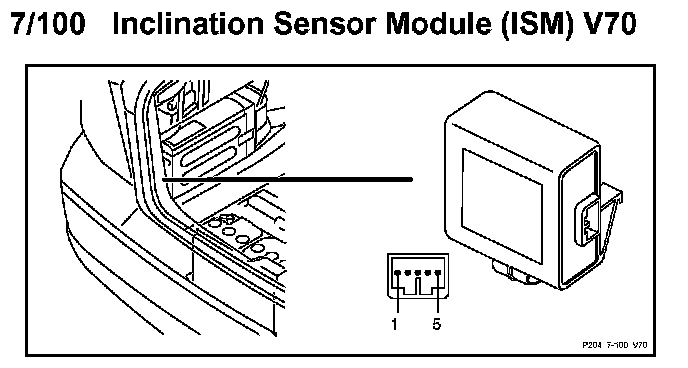 7/100 Inclination Sensor Module (ISM) V70

1 5

P204 7-100 V70