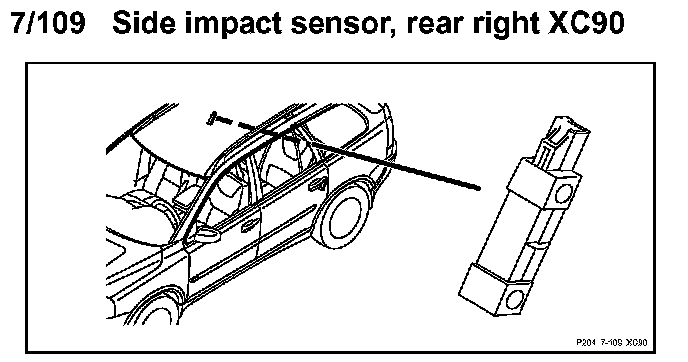 7/109 Side impact sensor, rear right XC90

P204 7-109 XC90