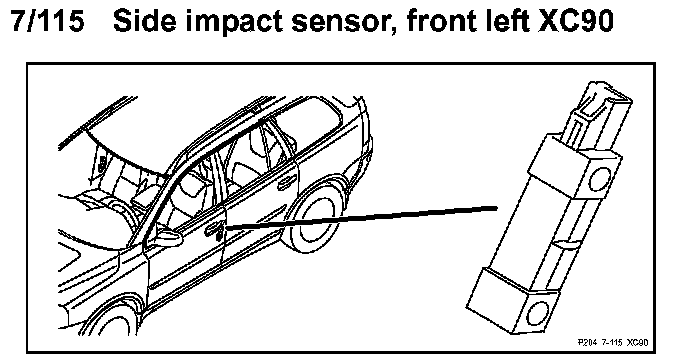 7/115 Side impact sensor, front left XC90

P204 7-115 XC90