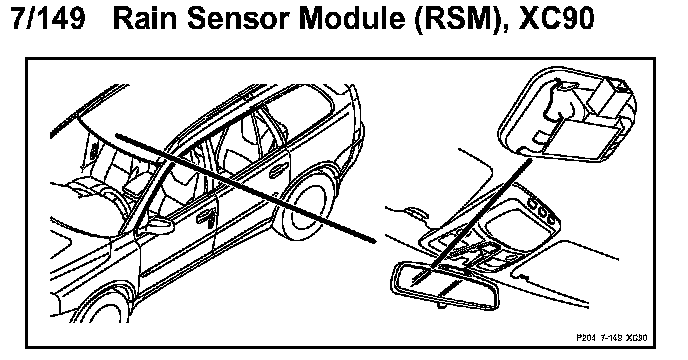 7/149 Rain Sensor Module (RSM), XC90

P204 7-149 XC90