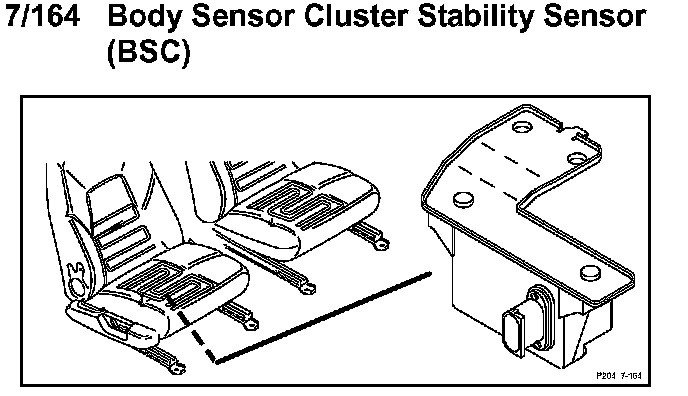 7/164 Body Sensor Cluster Stability Sensor (BSC)

P204 7-164