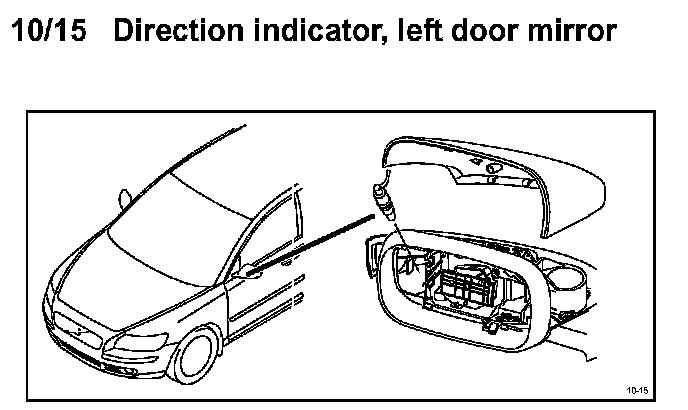 10/15 Direction indicator, left door mirror

10-15