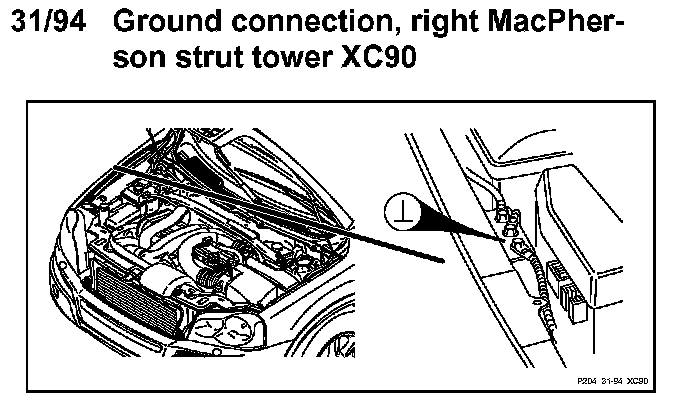 31/94 Ground connection, right MacPherson strut tower XC90

$\perp$

P204 31-94 XC90