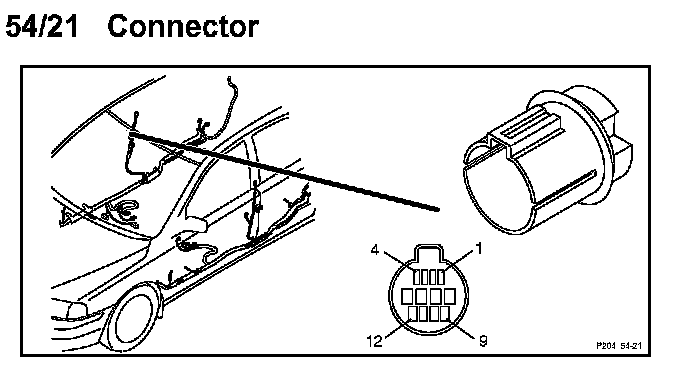 54/21 Connector

4
1
12
9
P204 54-21