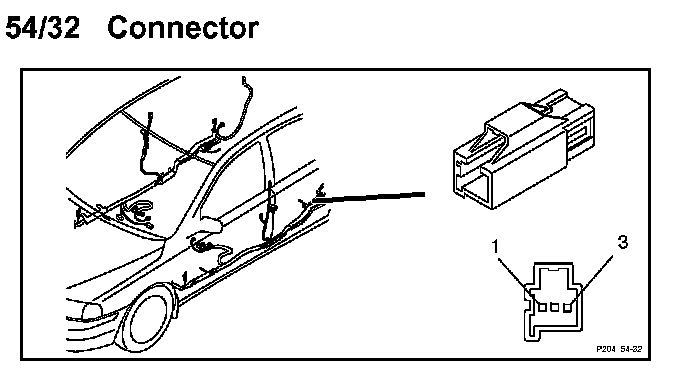 54/32 Connector

1
3
P204 54-32