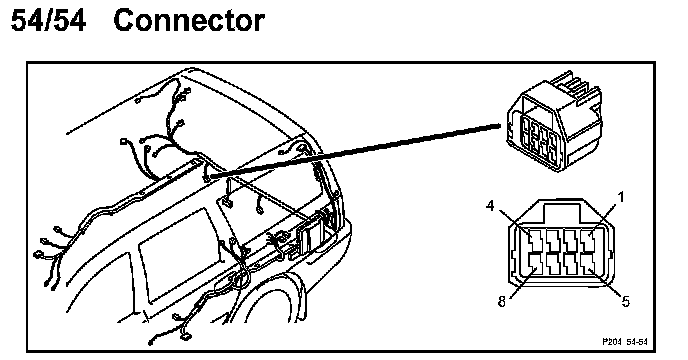 54/54 Connector

4
1
8
5

P204 54-54