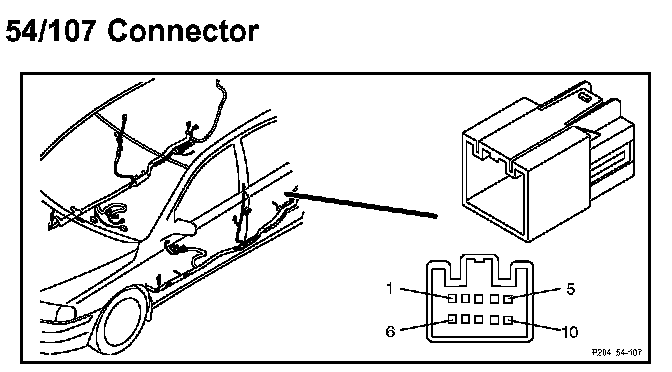 54/107 Connector

1
5
6
10
P204 54-107