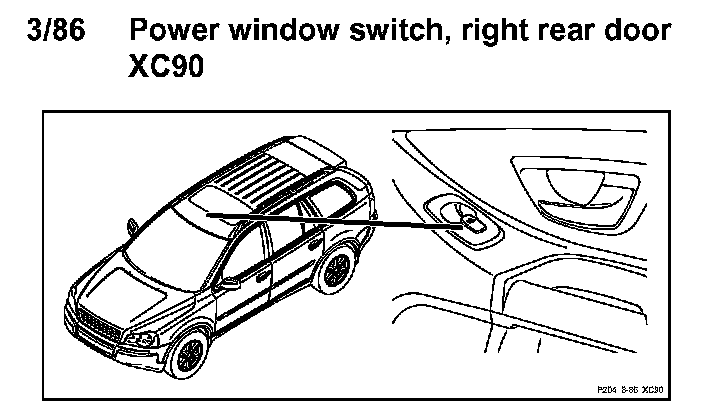 3/86 Power window switch, right rear door XC90

P204 3-86 XC90