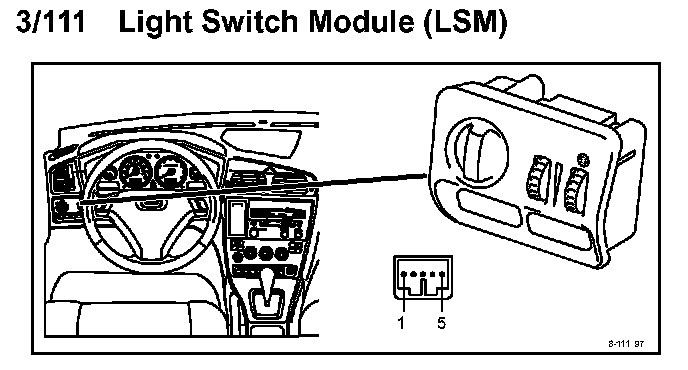 3/111 Light Switch Module (LSM)

1
5

3-111 97