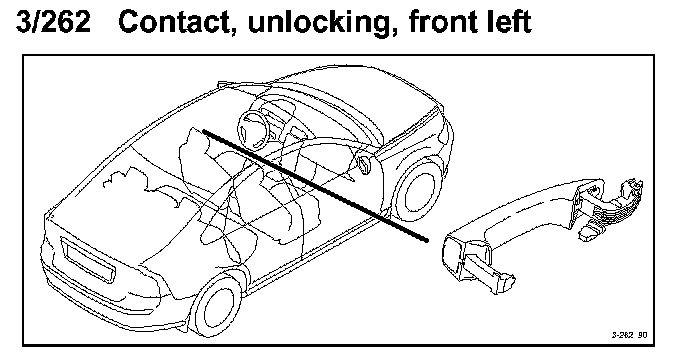 3/262 Contact, unlocking, front left

3-262 90