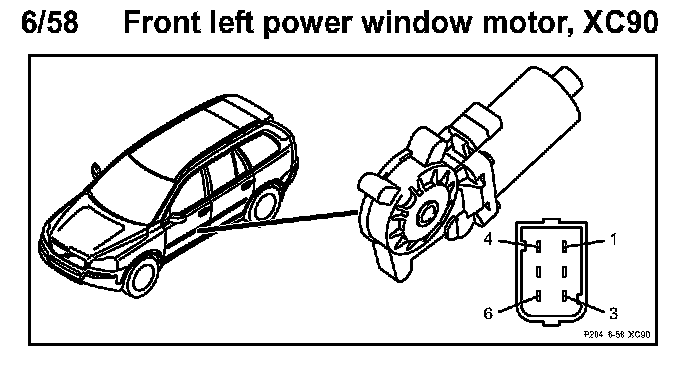 6/58 Front left power window motor, XC90

4
1
6
3
P204 6-58 XC90