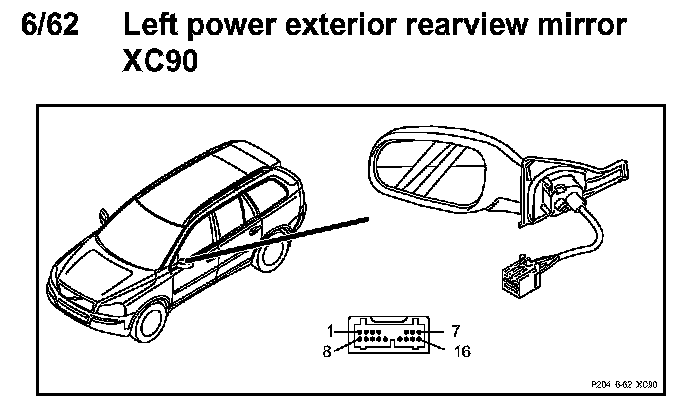 6/62 Left power exterior rearview mirror XC90

1
7
8
16

P204 6-62 XC90