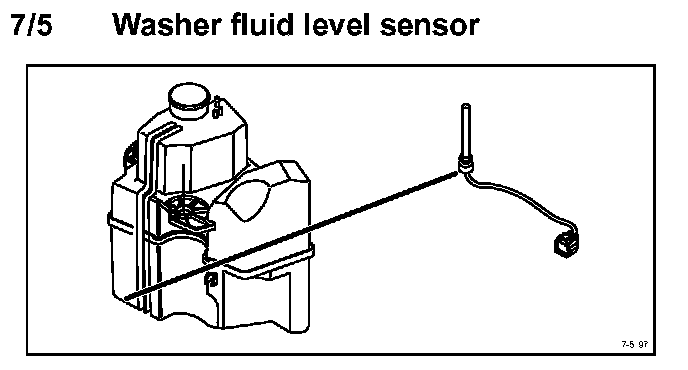 7/5 Washer fluid level sensor

7-5 97