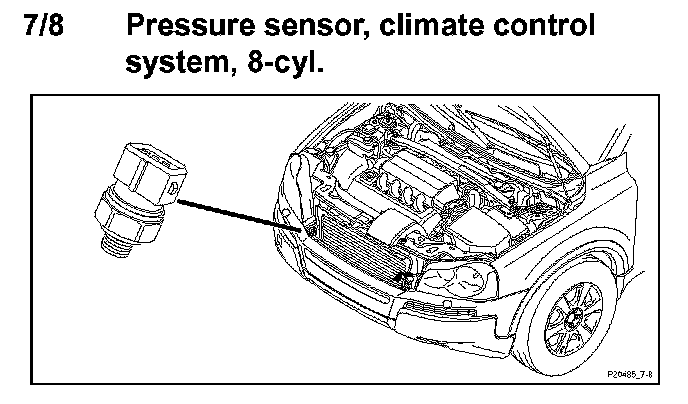 7/8 Pressure sensor, climate control system, 8-cyl.

P20485_7-8