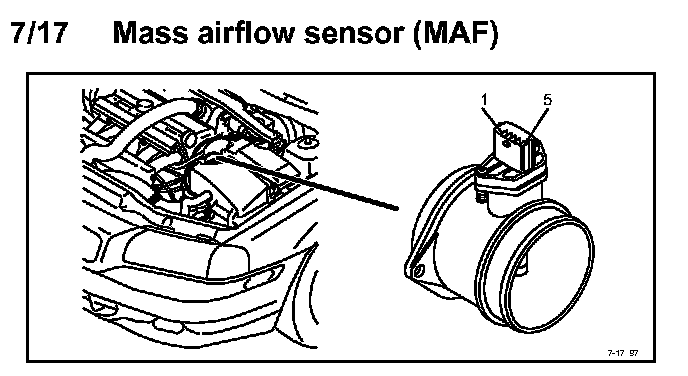 7/17 Mass airflow sensor (MAF)

1

5

7-17 97