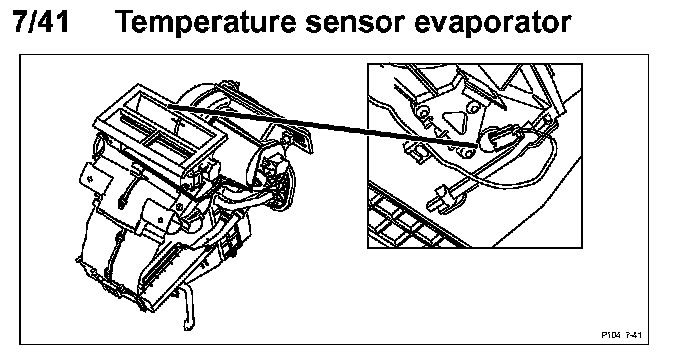 7/41 Temperature sensor evaporator

P104 7-41