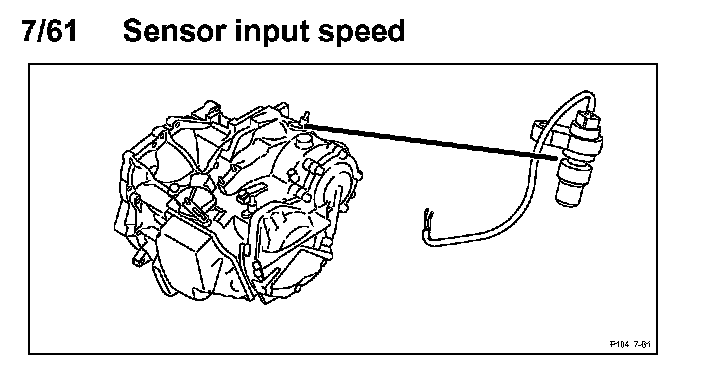 7/61 Sensor input speed

P104 7-61