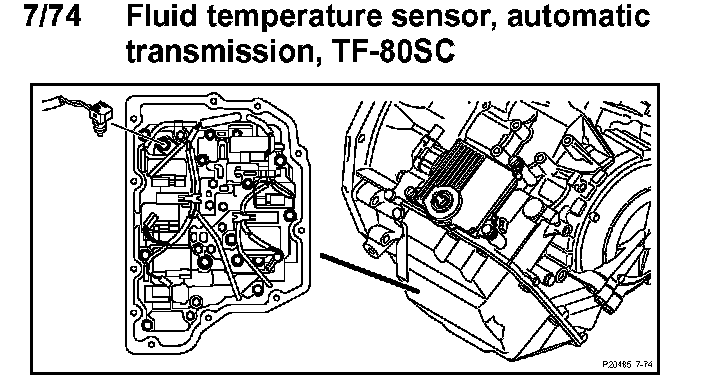 7/74 Fluid temperature sensor, automatic transmission, TF-80SC

P20485 7-74