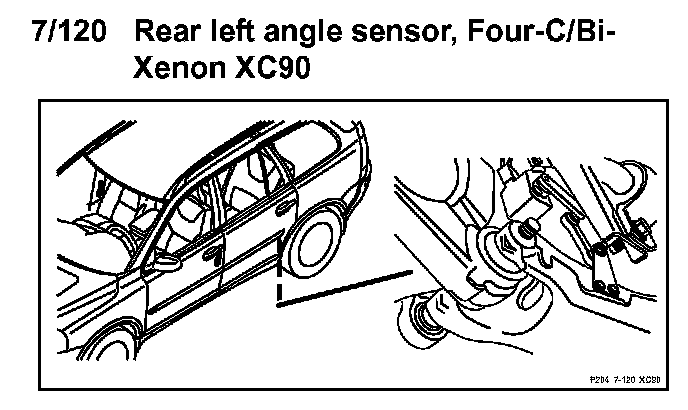 7/120 Rear left angle sensor, Four-C/Bi-Xenon XC90

P204 7-120 XC90